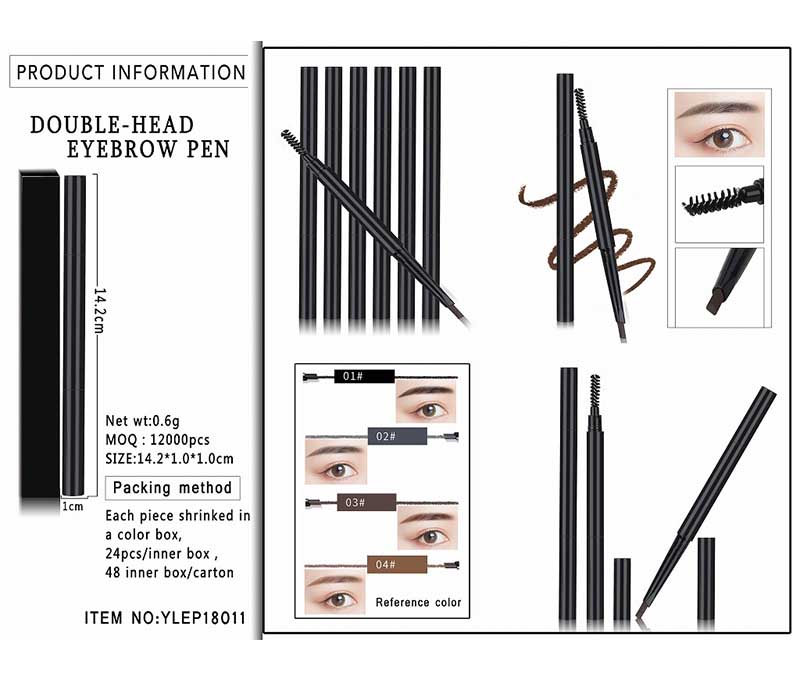 PRODUCT INFORMATION

DOUBLE-HEAD EYEBROW PEN

14.2cm

1cm

Net wt:0.6g
MOQ : 12000pcs
SIZE:14.2*1.0*1.0cm

Packing method

Each piece shrinked in a color box, 24pcs/inner box , 48 inner box/carton

ITEM NO:YLEP18011

01#

02#

03#

04#

Reference color